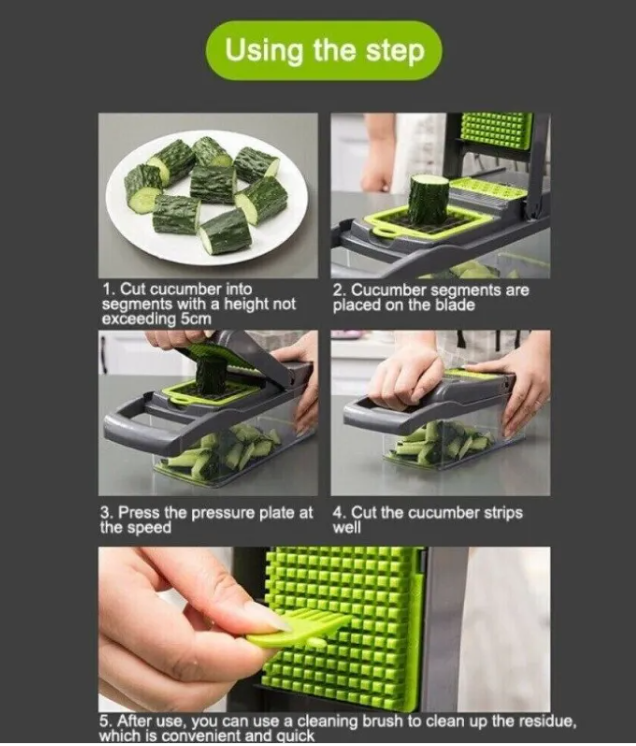 Using the step

1. Cut cucumber into segments with a height not exceeding 5cm

2. Cucumber segments are placed on the blade

3. Press the pressure plate at the speed

4. Cut the cucumber strips well

5. After use, you can use a cleaning brush to clean up the residue, which is convenient and quick